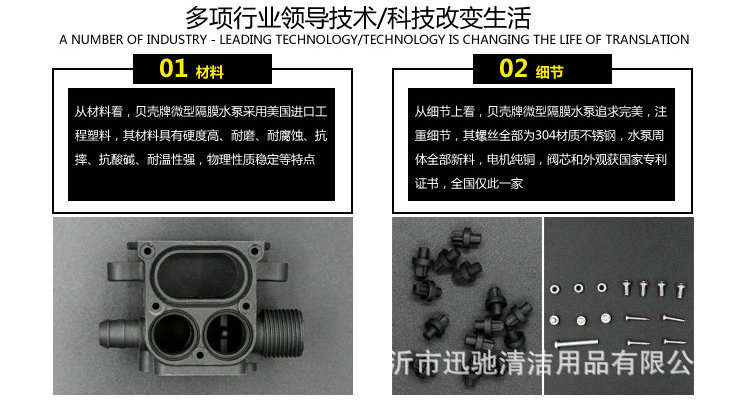 多项行业领导技术/科技改变生活
A NUMBER OF INDUSTRY - LEADING TECHNOLOGY/TECHNOLOGY IS CHANGING THE LIFE OF TRANSLATION

01 材料

从材料看，贝壳牌微型隔膜水泵采用美国进口工程塑料，其材料具有硬度高、耐磨、耐腐蚀、抗摔、抗酸碱、耐温性强，物理性质稳定等特点

02 细节

从细节上看，贝壳牌微型隔膜水泵追求完美，注重细节，其螺丝全部为304材质不锈钢，水泵周体全部新料，电机纯铜，阀芯和外观获国家专利证书，全国仅此一家

沂市迅驰清洁用品有限公